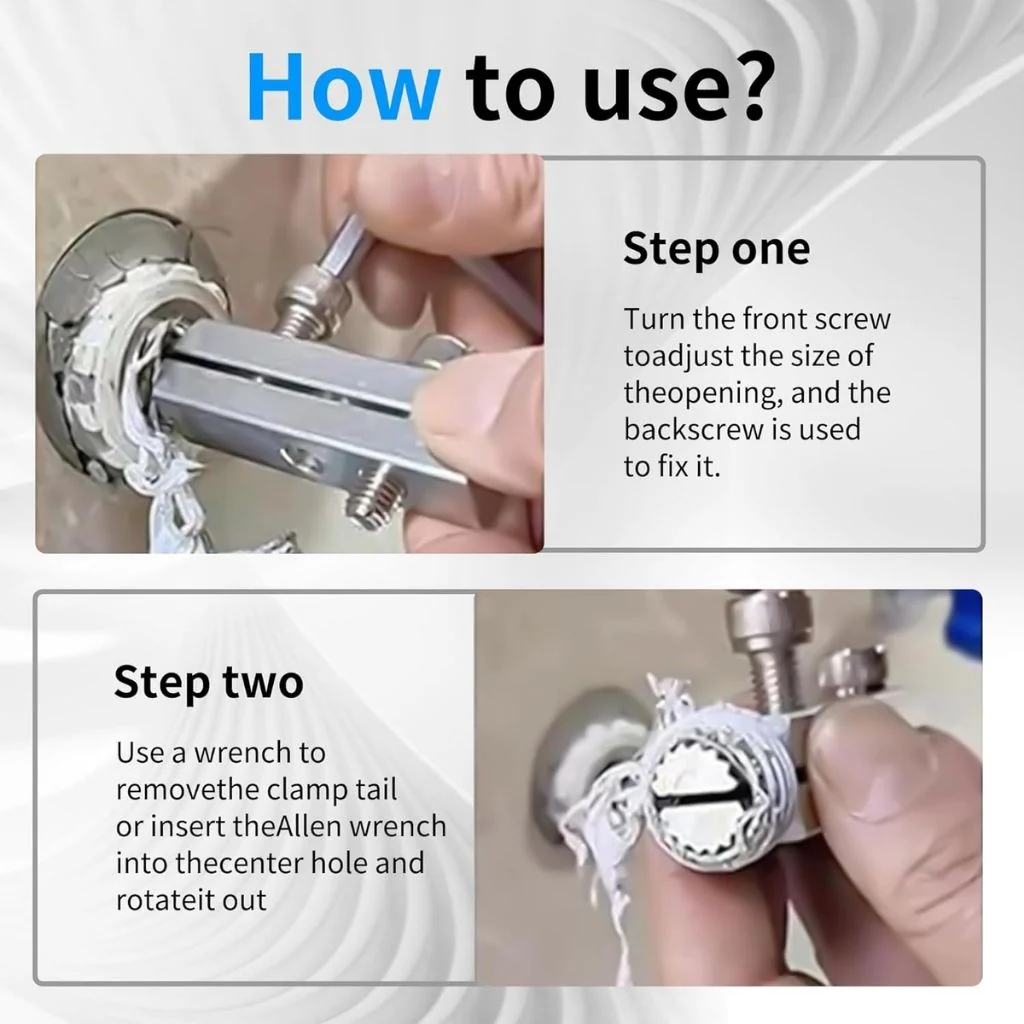 How to use?

Step one

Turn the front screw toadjust the size of theopening, and the backscrew is used to fix it.

Step two

Use a wrench to removethe clamp tail or insert theAllen wrench into thecenter hole and rotateit out